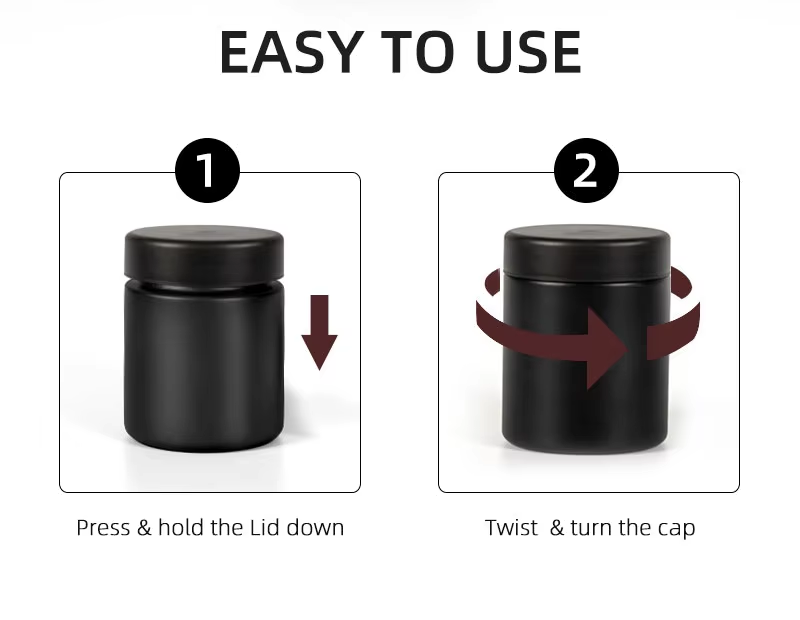 EASY TO USE

1

Press & hold the Lid down

2

Twist & turn the cap